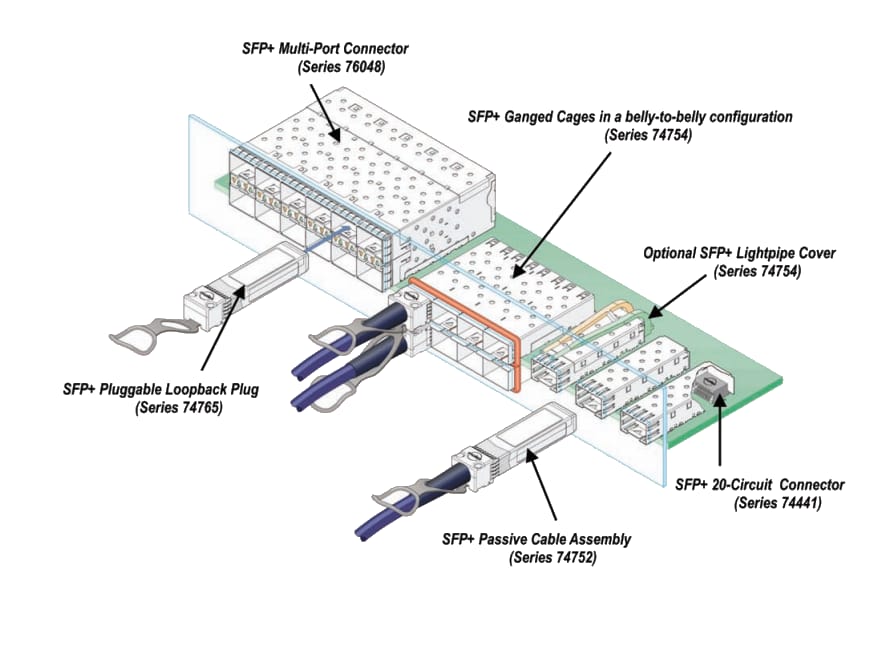 SFP+ Multi-Port Connector
(Series 76048)

SFP+ Ganged Cages in a belly-to-belly configuration
(Series 74754)

Optional SFP+ Lightpipe Cover
(Series 74754)

SFP+ Pluggable Loopback Plug
(Series 74765)

SFP+ 20-Circuit Connector
(Series 74441)

SFP+ Passive Cable Assembly
(Series 74752)