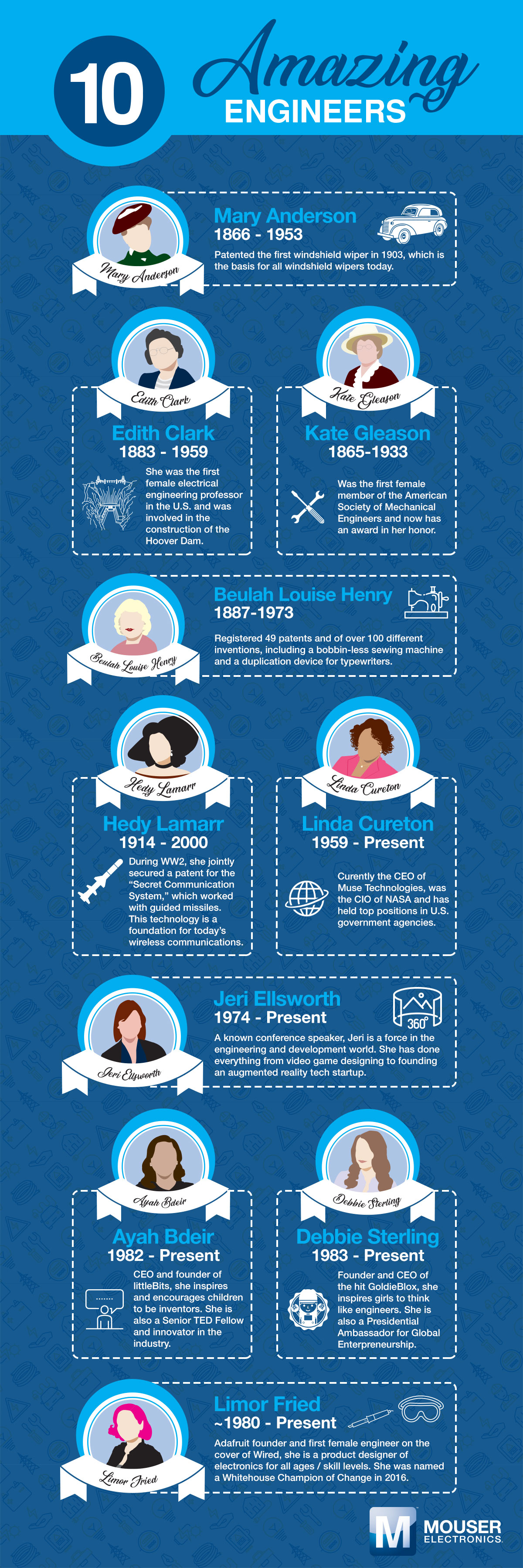 10 Amazing ENGINEERS

Mary Anderson
Mary Anderson
1866 - 1953
Patented the first windshield wiper in 1903, which is the basis for all windshield wipers today.

Edith Clark
Edith Clark
1883 - 1959
She was the first female electrical engineering professor in the U.S. and was involved in the construction of the Hoover Dam.

Kate Gleason
Kate Gleason
1865-1933
Was the first female member of the American Society of Mechanical Engineers and now has an award in her honor.

Beulah Louise Henry
Beulah Louise Henry
1887-1973
Registered 49 patents and of over 100 different inventions, including a bobbin-less sewing machine and a duplication device for typewriters.

Hedy Lamarr
Hedy Lamarr
1914 - 2000
During WW2, she jointly secured a patent for the "Secret Communication System," which worked with guided missiles. This technology is a foundation for today's wireless communications.

Linda Cureton
Linda Cureton
1959 - Present
Curently the CEO of Muse Technologies, was the CIO of NASA and has held top positions in U.S. government agencies.

Jeri Ellsworth
Jeri Ellsworth
1974 - Present
360°
A known conference speaker, Jeri is a force in the engineering and development world. She has done everything from video game designing to founding an augmented reality tech startup.

Ayah Bdeir
Ayah Bdeir
1982 - Present
CEO and founder of littleBits, she inspires and encourages children to be inventors. She is also a Senior TED Fellow and innovator in the industry.

Debbie Sterling
Debbie Sterling
1983 - Present
Founder and CEO of the hit GoldieBlox, she inspires girls to think like engineers. She is also a Presidential Ambassador for Global Enterpreneurship.

Limor Fried
Limor Fried
~1980 - Present
Adafruit founder and first female engineer on the cover of Wired, she is a product designer of electronics for all ages / skill levels. She was named a Whitehouse Champion of Change in 2016.

M MOUSER ELECTRONICS.